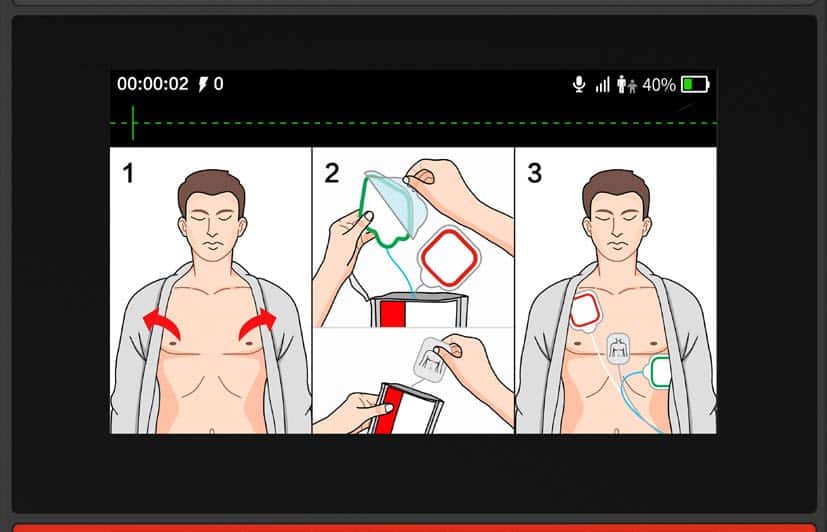 00:00:02 0 40%

1

2

3